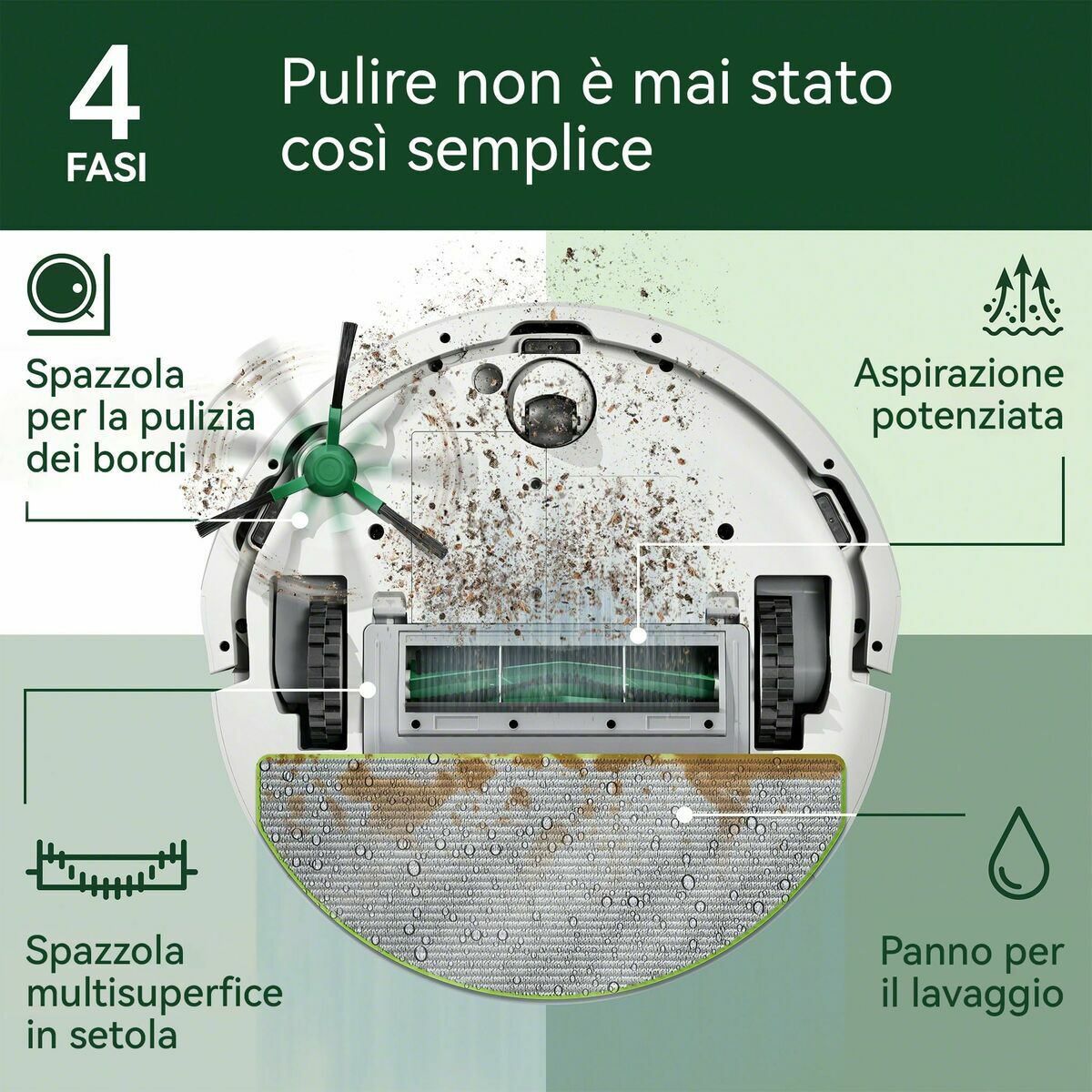 4 FASI

Pulire non è mai stato così semplice

Spazzola per la pulizia dei bordi

Aspirazione potenziata

Spazzola multisuperfice in setola

Panno per il lavaggio